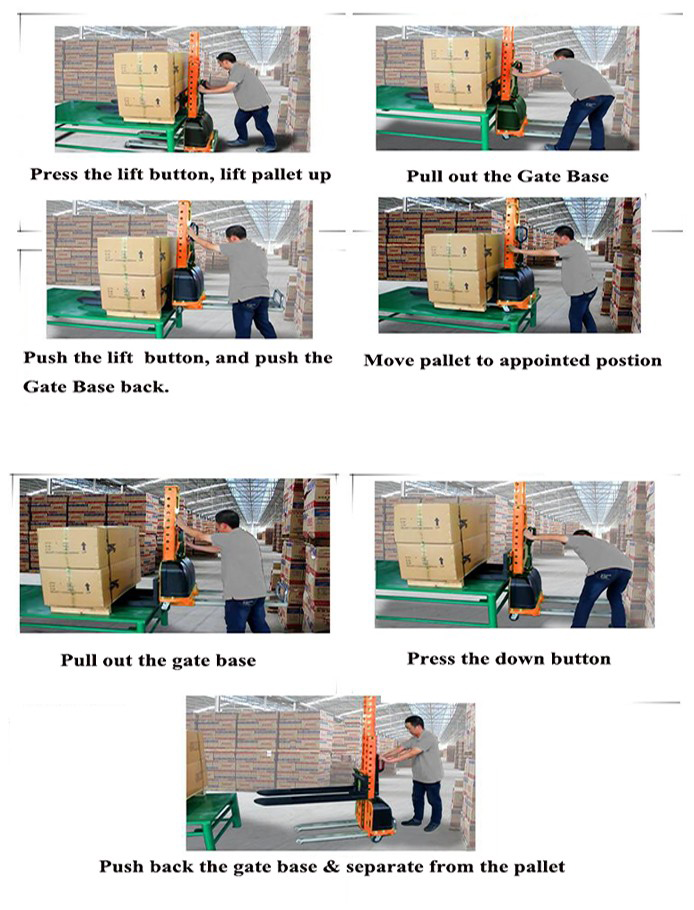 Press the lift button, lift pallet up

Pull out the Gate Base

Push the lift button, and push the Gate Base back.

Move pallet to appointed postion

Pull out the gate base

Press the down button

Push back the gate base & separate from the pallet